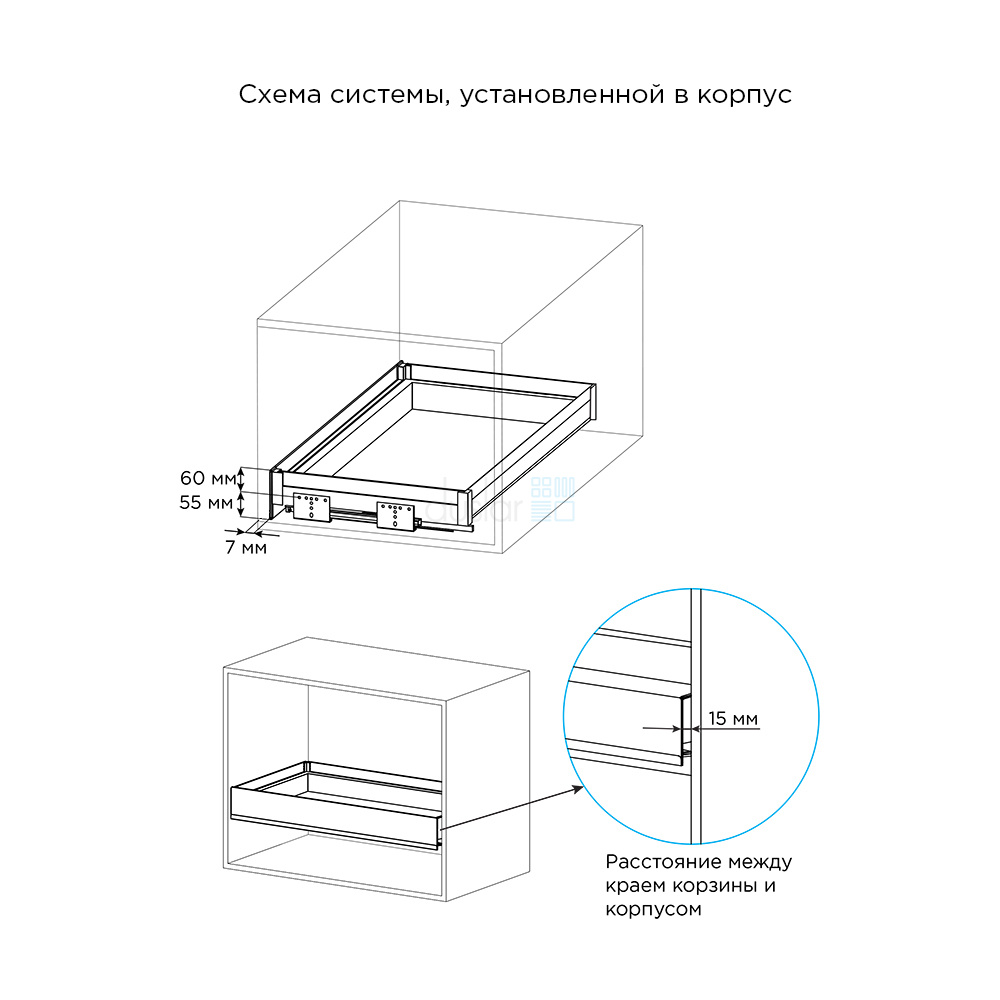 Схема системы, установленной в корпус

60 мм
55 мм
7 мм

15 мм

Расстояние между краем корзины и корпусом